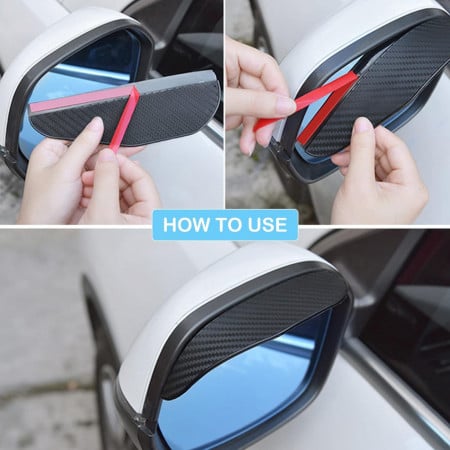 HOW TO USE